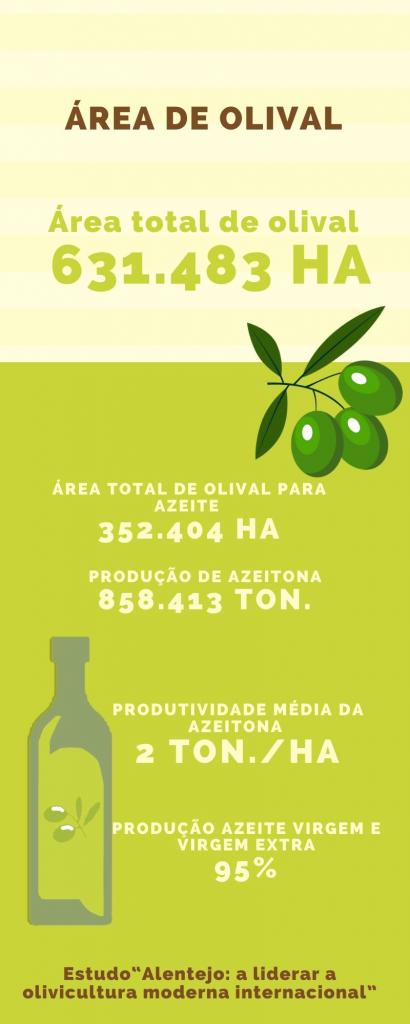 ÁREA DE OLIVAL

Área total de olival
631.483 HA

ÁREA TOTAL DE OLIVAL PARA AZEITE
352.404 HA

PRODUÇÃO DE AZEITONA
858.413 TON.

PRODUTIVIDADE MÉDIA DA AZEITONA
2 TON./HA

PRODUÇÃO AZEITE VIRGEM E VIRGEM EXTRA
95%

Estudo"Alentejo: a liderar a olivicultura moderna internacional"